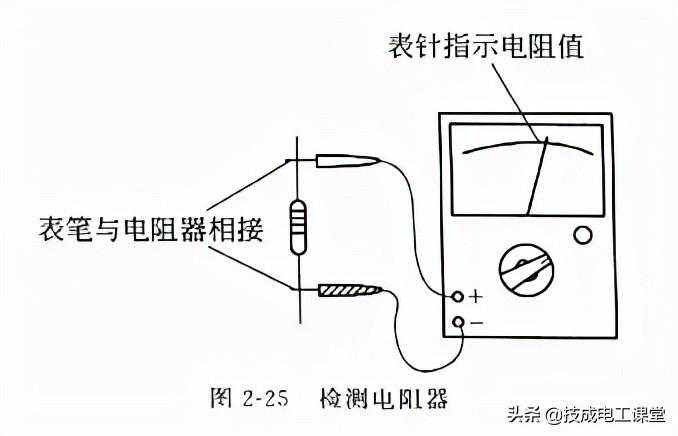 表针指示电阻值

表笔与电阻器相接

+

−

图 2-25　检测电阻器

头条 @技成电工课堂